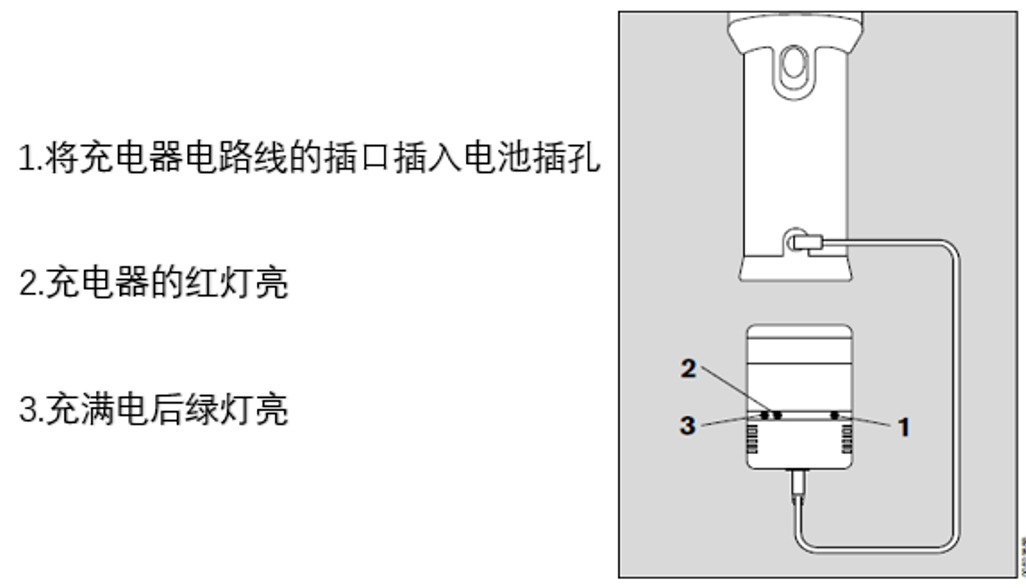 1.将充电器电路线的插口插入电池插孔

2.充电器的红灯亮

3.充满电后绿灯亮

2

3

1