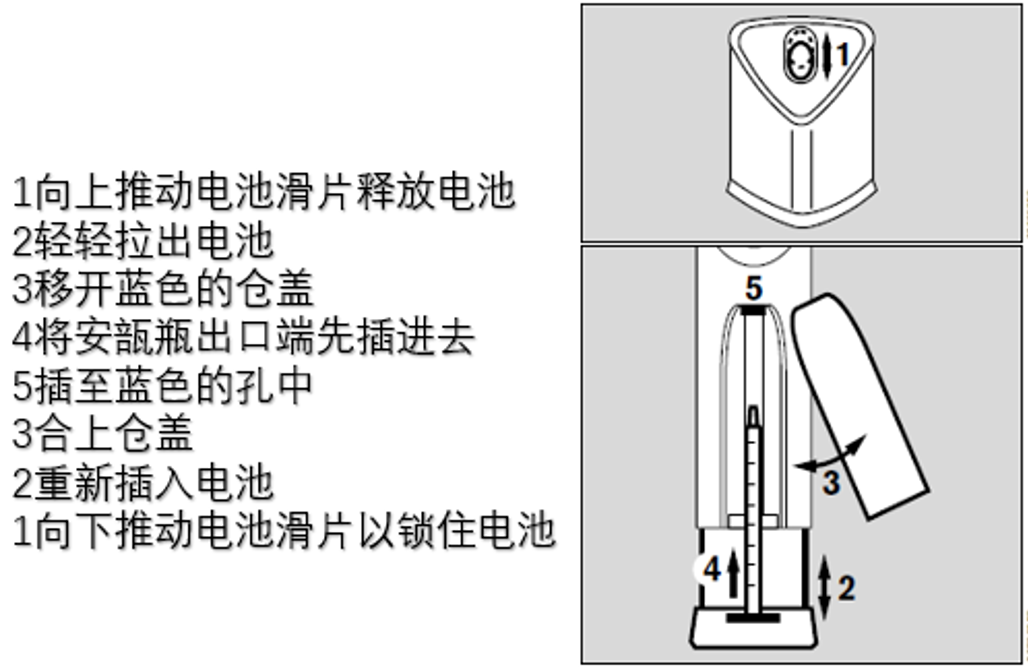 1向上推动电池滑片释放电池
2轻轻拉出电池
3移开蓝色的仓盖
4将安瓿瓶出口端先插进去
5插至蓝色的孔中
3合上仓盖
2重新插入电池
1向下推动电池滑片以锁住电池

1

5

3

4

2